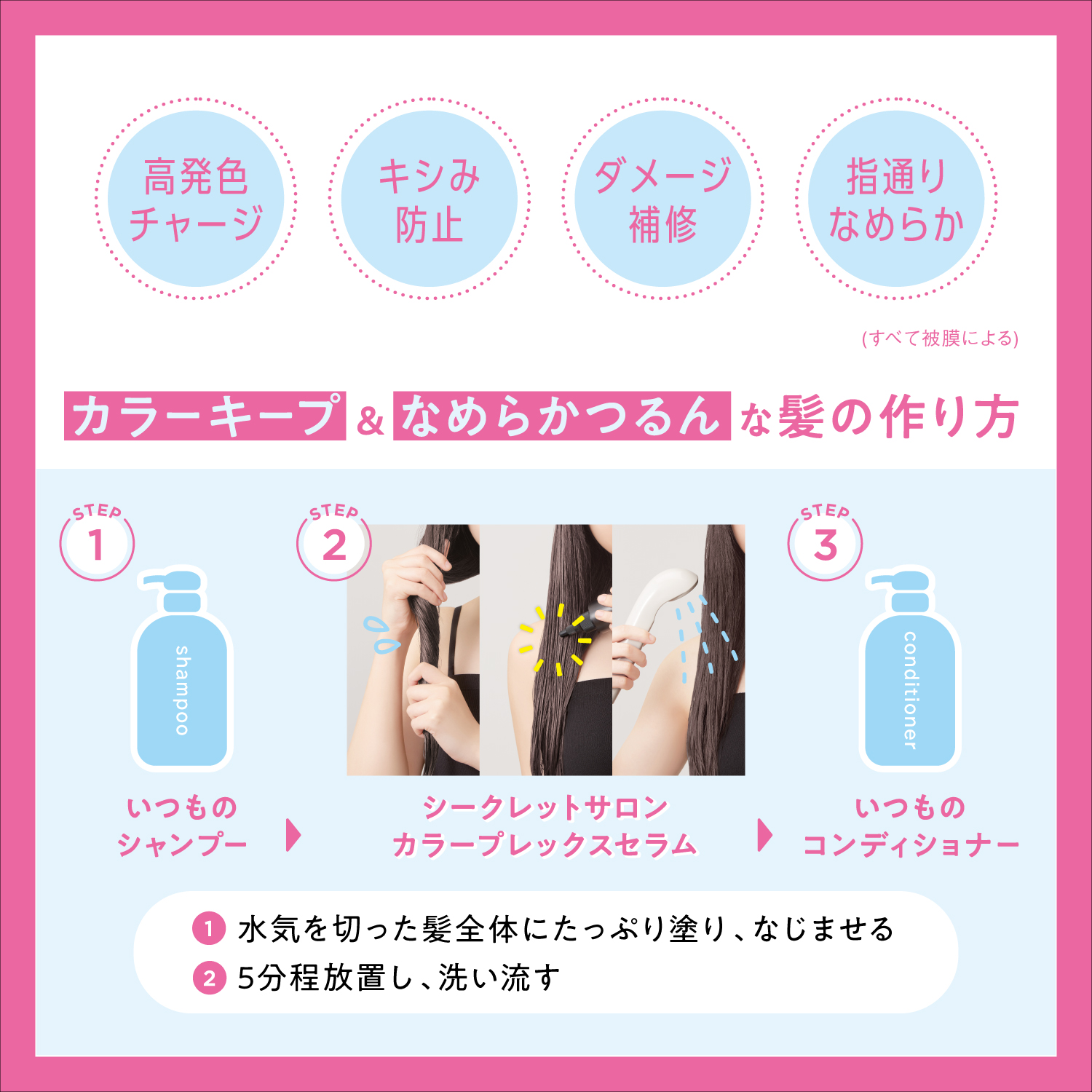 高発色
チャージ

キシみ
防止

ダメージ
補修

指通り
なめらか

(すべて被膜による)

カラーキープ & なめらかつるん な髪の作り方

STEP 1

shampoo

いつもの
シャンプー

STEP 2

シークレットサロン
カラープレックスセラム

STEP 3

conditioner

いつもの
コンディショナー

1 水気を切った髪全体にたっぷり塗り、なじませる
2 5分程放置し、洗い流す