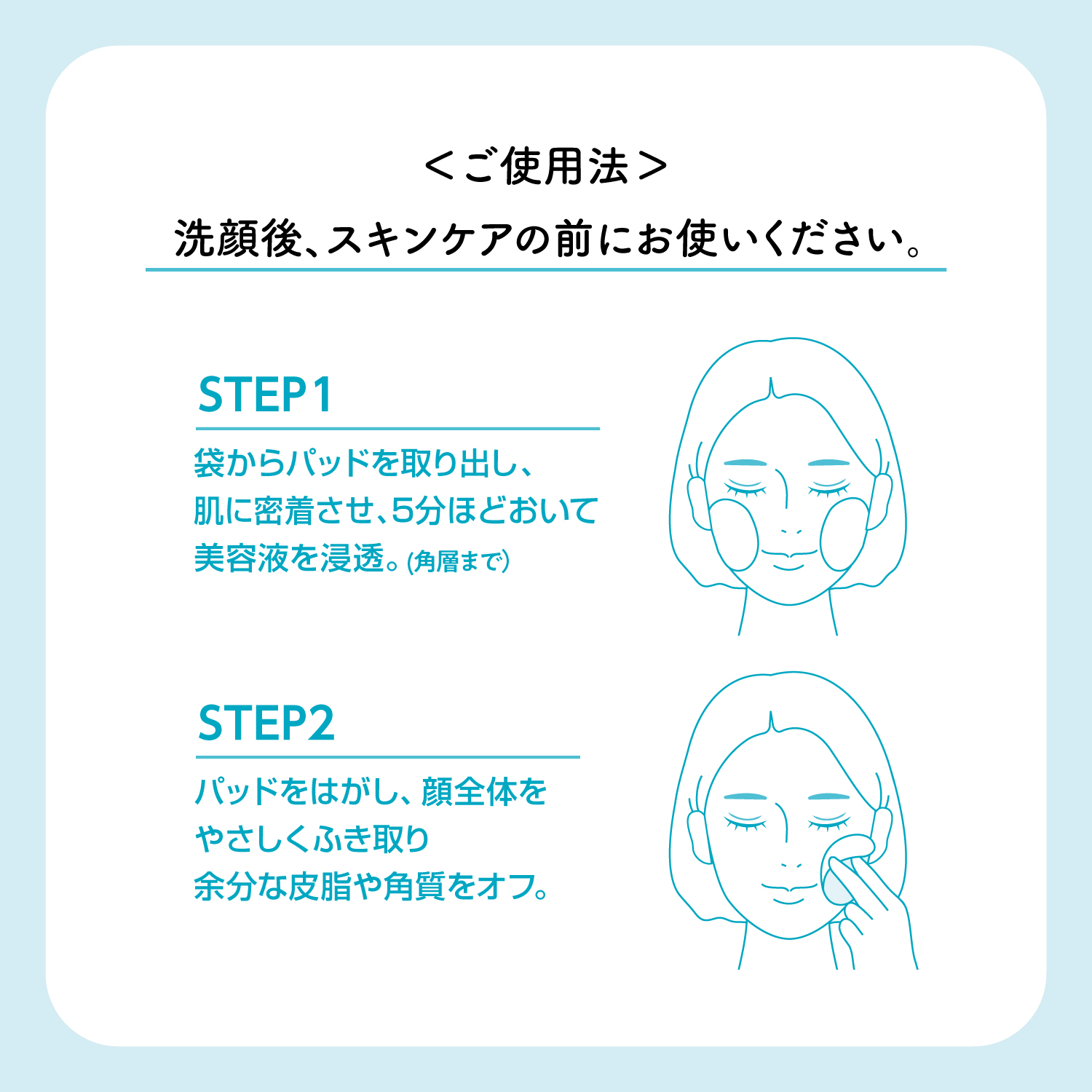 ＜ご使用法＞

洗顔後、スキンケアの前にお使いください。

STEP1

袋からパッドを取り出し、
肌に密着させ、5分ほどおいて
美容液を浸透。(角層まで)

STEP2

パッドをはがし、顔全体を
やさしくふき取り
余分な皮脂や角質をオフ。